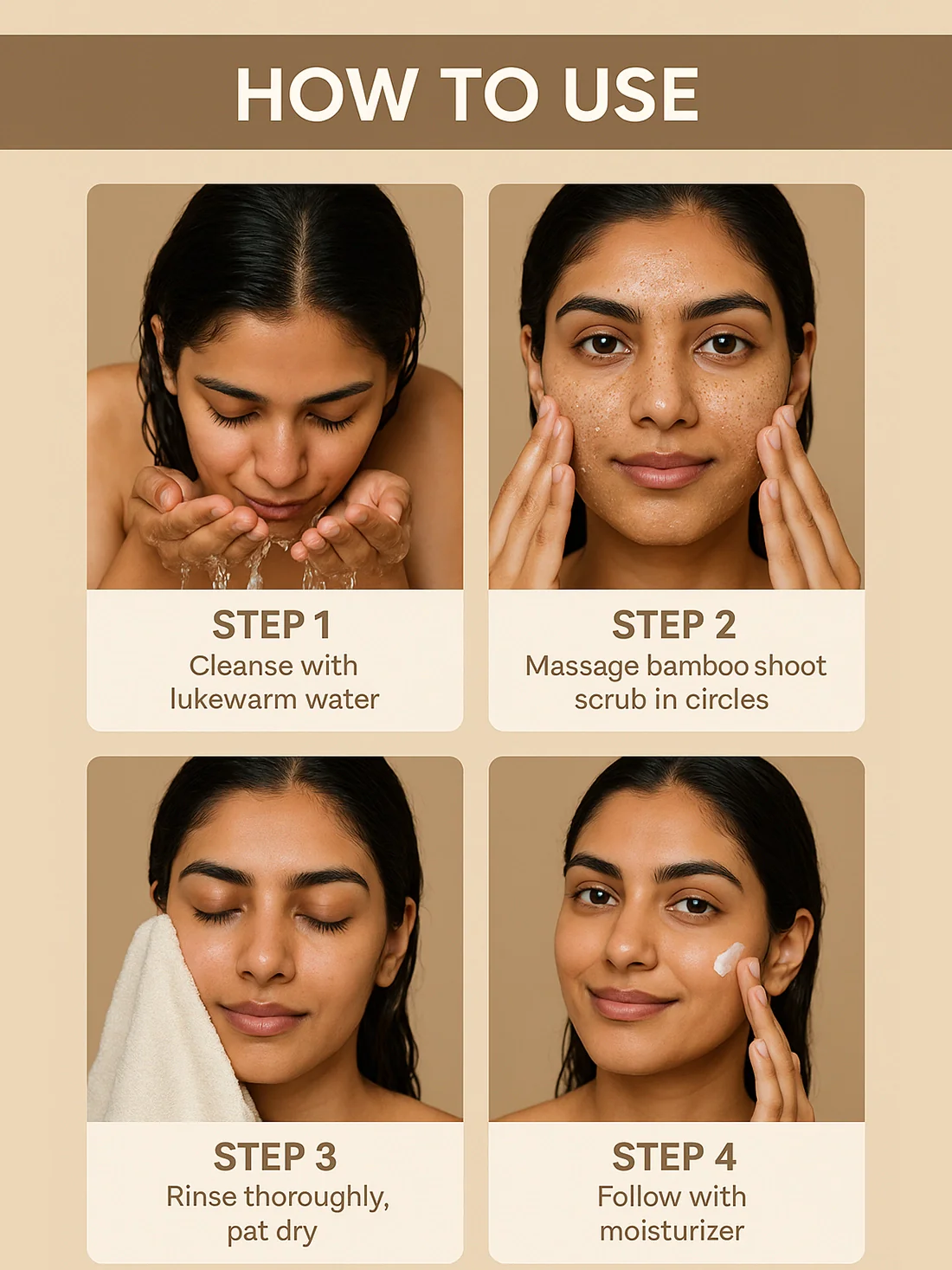 HOW TO USE

STEP 1
Cleanse with lukewarm water

STEP 2
Massage bamboo shoot scrub in circles

STEP 3
Rinse thoroughly, pat dry

STEP 4
Follow with moisturizer