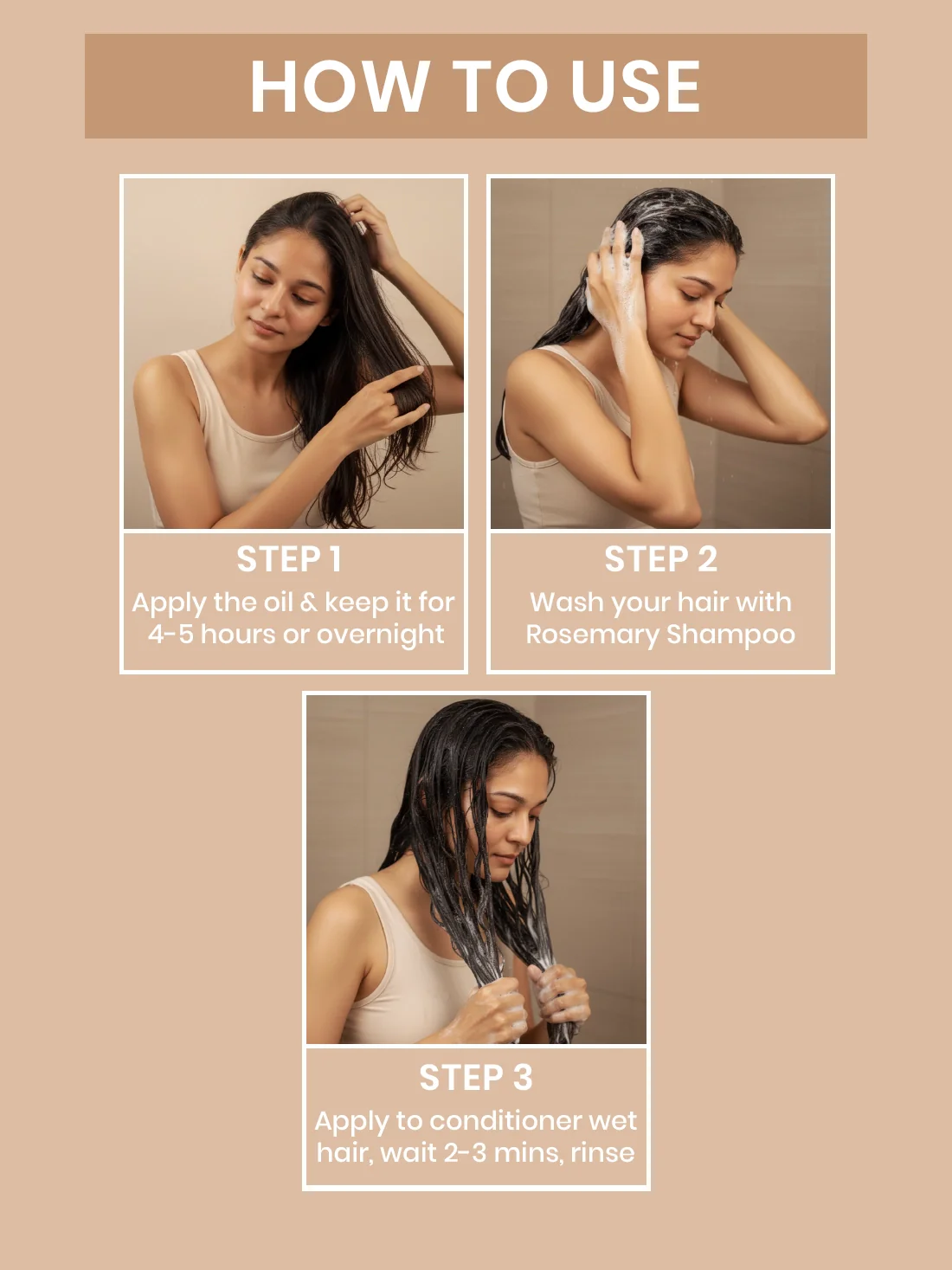 HOW TO USE

STEP 1
Apply the oil & keep it for 4-5 hours or overnight

STEP 2
Wash your hair with Rosemary Shampoo

STEP 3
Apply to conditioner wet hair, wait 2-3 mins, rinse